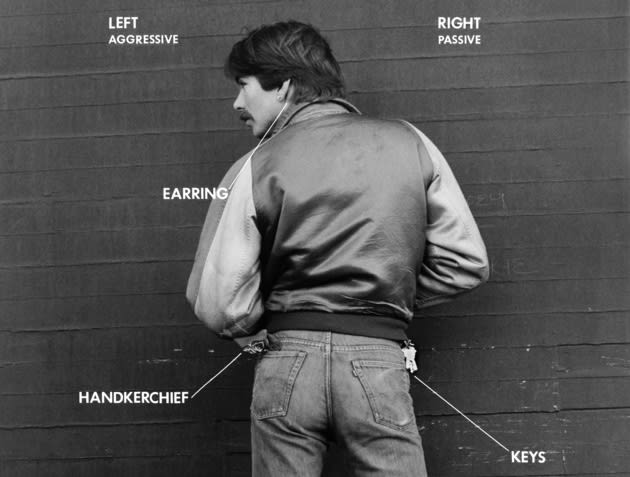 LEFT
AGGRESSIVE

RIGHT
PASSIVE

EARRING

HANDKERCHIEF

KEYS